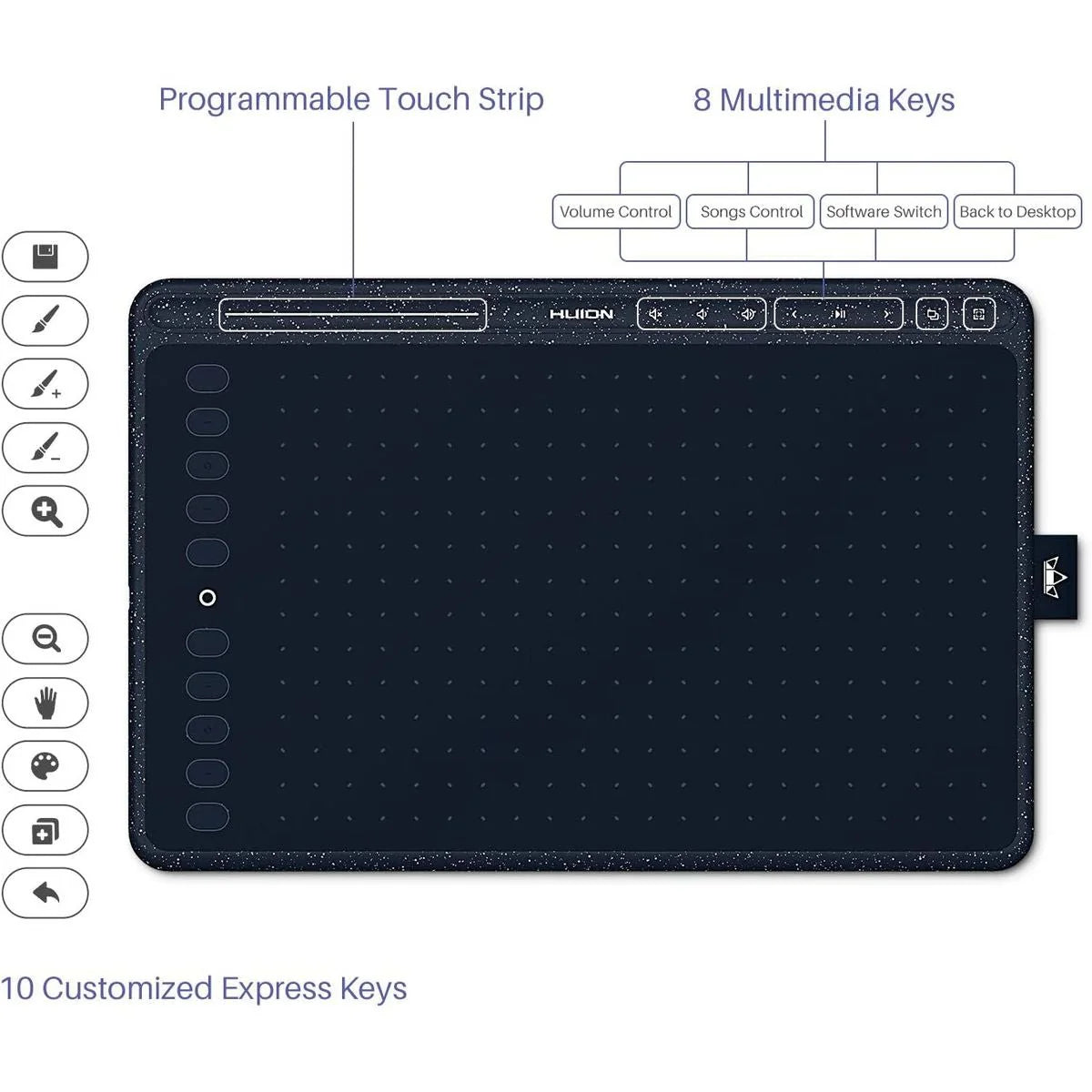 Programmable Touch Strip

8 Multimedia Keys

Volume Control
Songs Control
Software Switch
Back to Desktop

HUION

10 Customized Express Keys